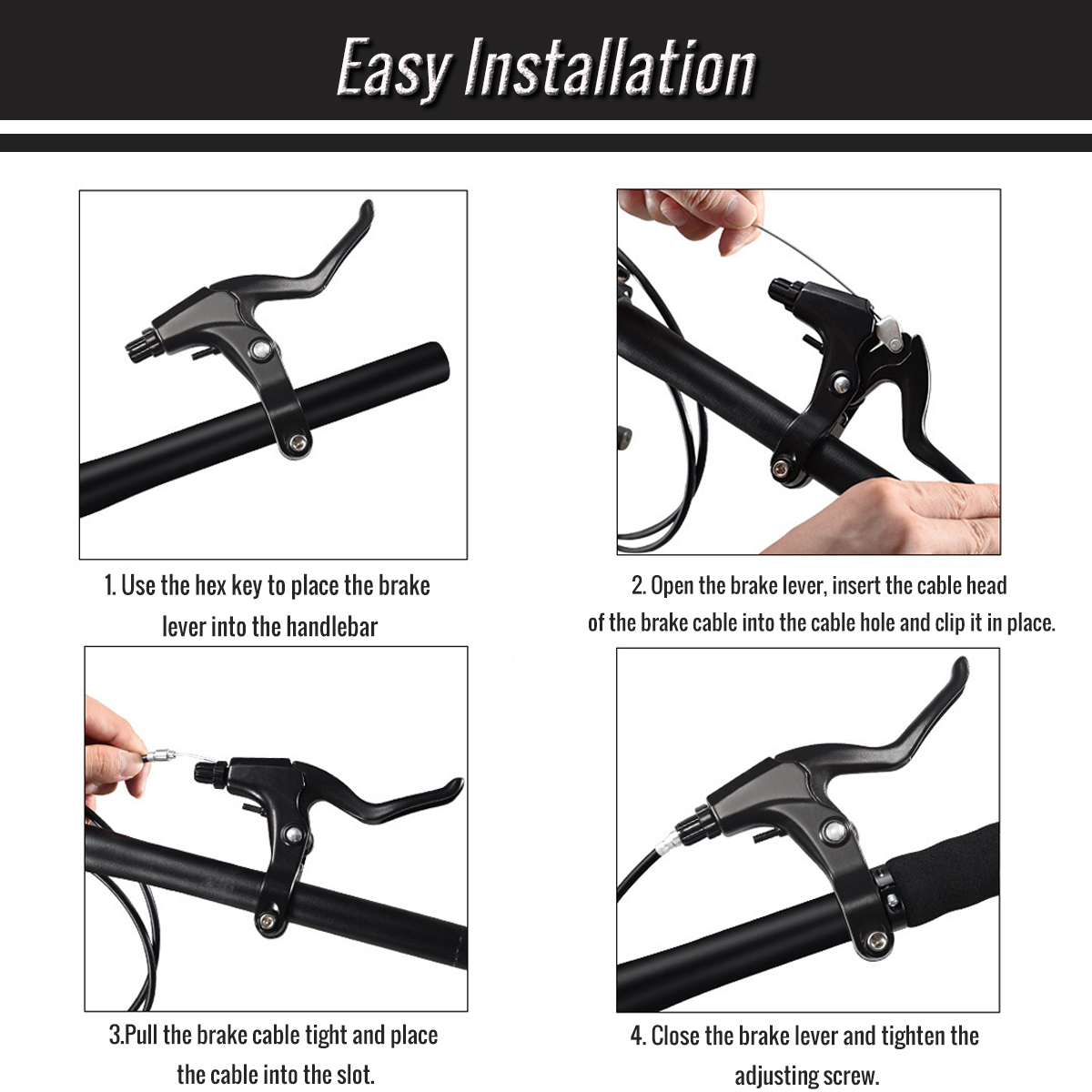 Easy Installation

1. Use the hex key to place the brake lever into the handlebar

2. Open the brake lever, insert the cable head of the brake cable into the cable hole and clip it in place.

3.Pull the brake cable tight and place the cable into the slot.

4. Close the brake lever and tighten the adjusting screw.