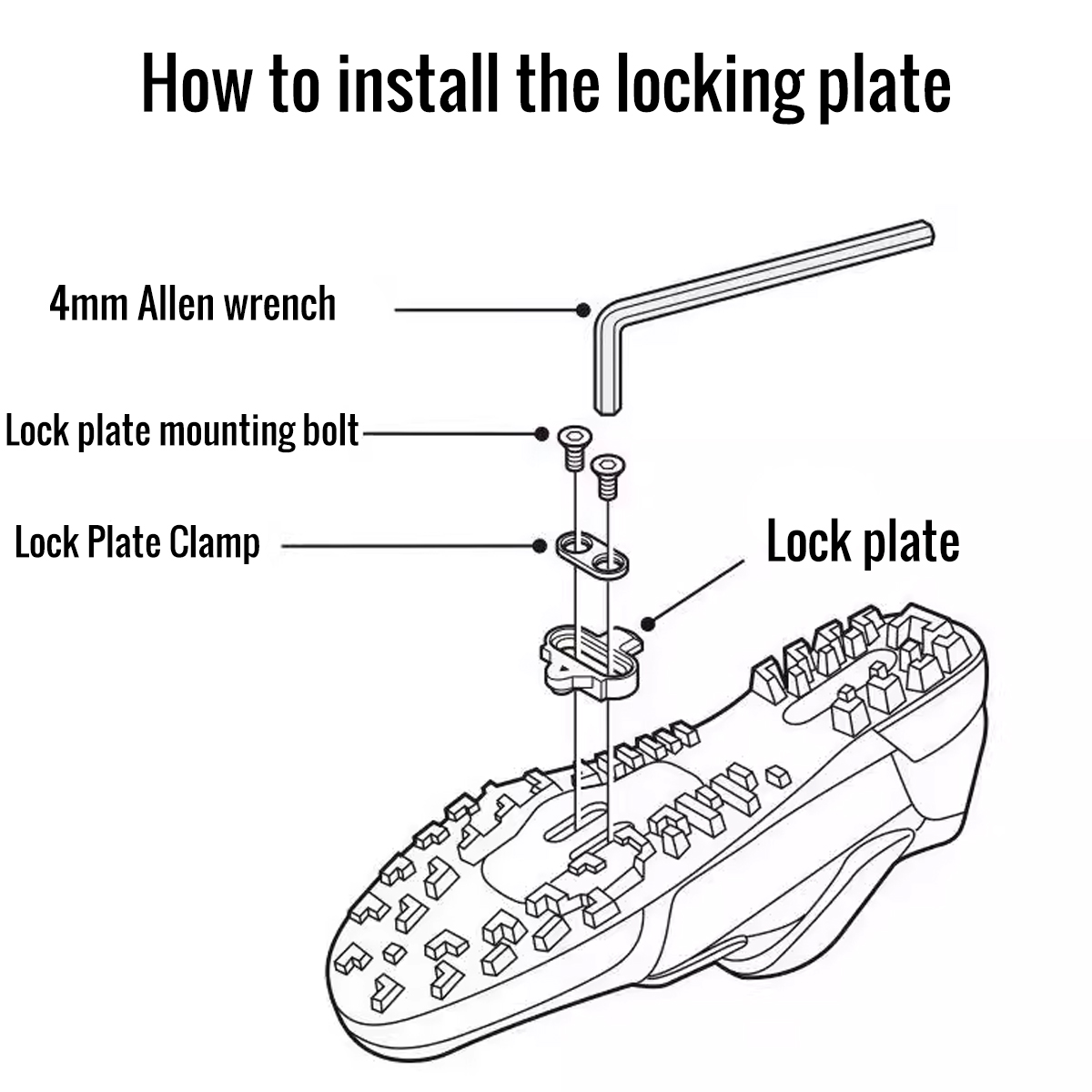 How to install the locking plate

4mm Allen wrench

Lock plate mounting bolt

Lock Plate Clamp

Lock plate