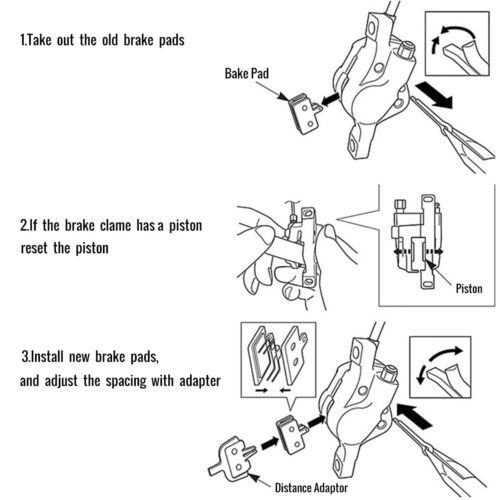 1.Take out the old brake pads

Bake Pad

2.If the brake clame has a piston reset the piston

Piston

3.Install new brake pads, and adjust the spacing with adapter

Distance Adaptor