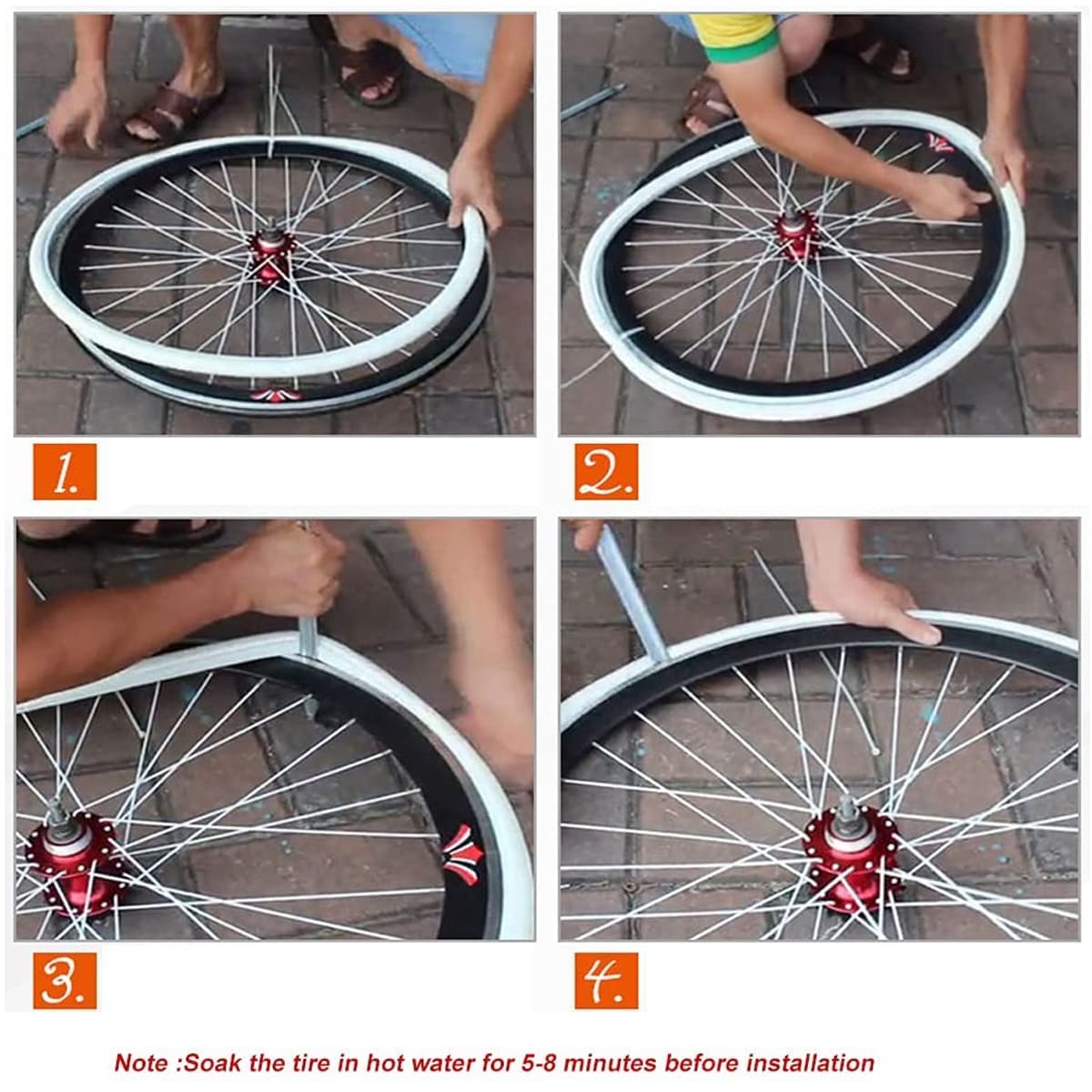 1.

2.

3.

4.

Note :Soak the tire in hot water for 5-8 minutes before installation