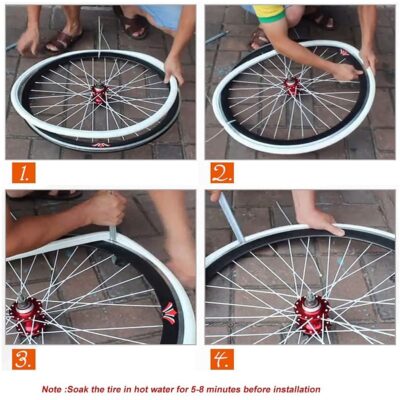 1.

2.

3.

4.

Note :Soak the tire in hot water for 5-8 minutes before installation