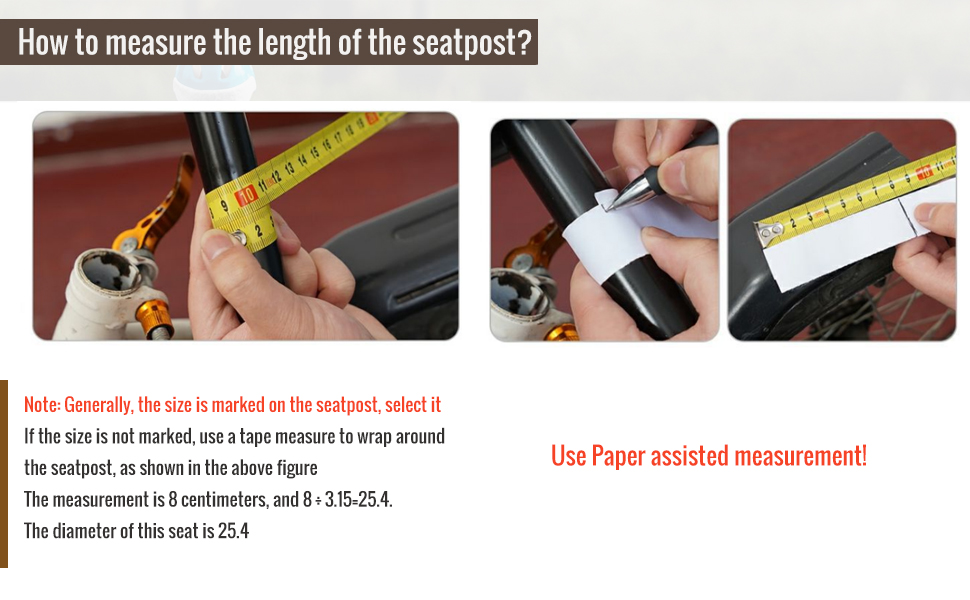 How to measure the length of the seatpost?

Note: Generally, the size is marked on the seatpost, select it
If the size is not marked, use a tape measure to wrap around the seatpost, as shown in the above figure
The measurement is 8 centimeters, and 8 ÷ 3.15=25.4.
The diameter of this seat is 25.4

Use Paper assisted measurement!