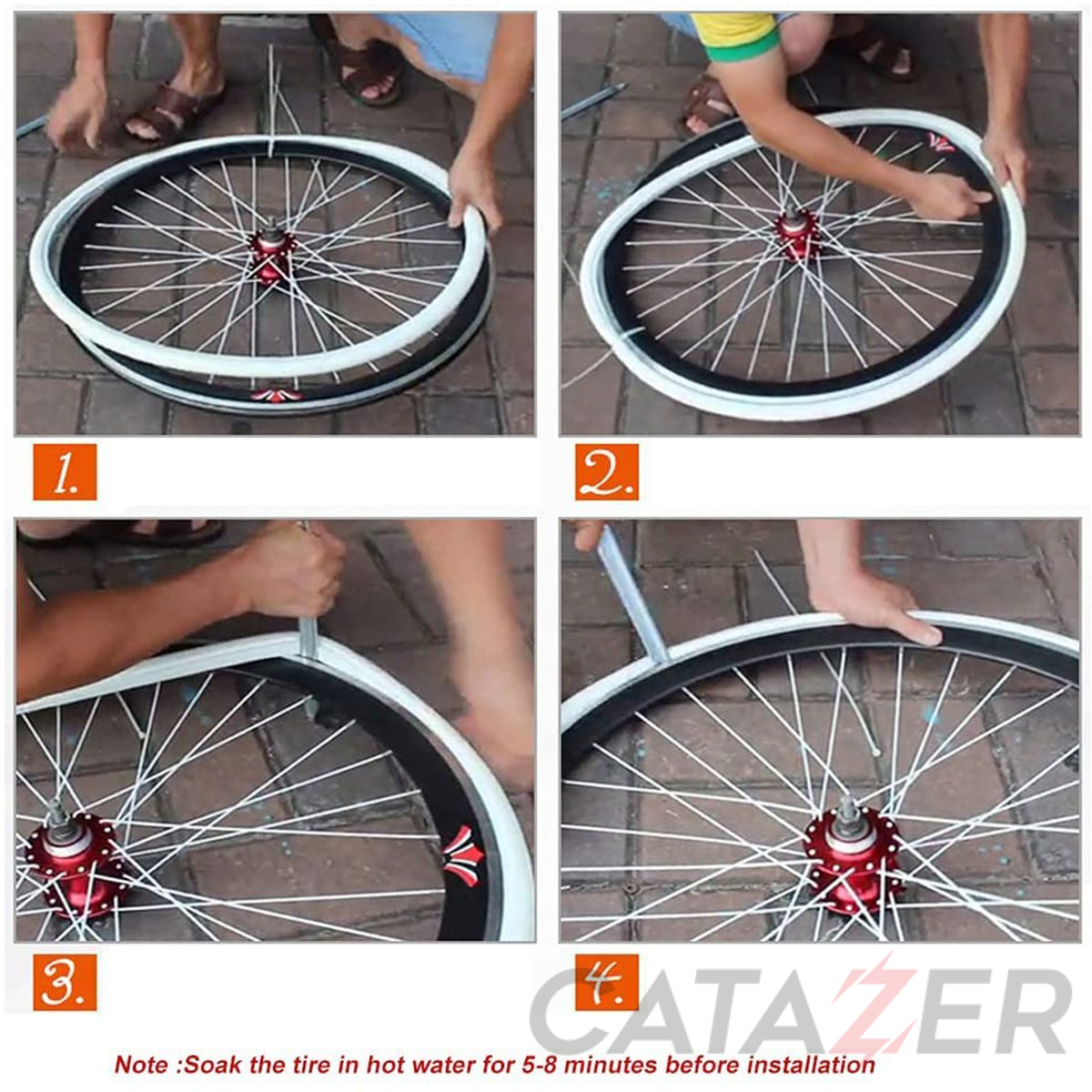 1.

2.

3.

4.

CATAZER

Note :Soak the tire in hot water for 5-8 minutes before installation