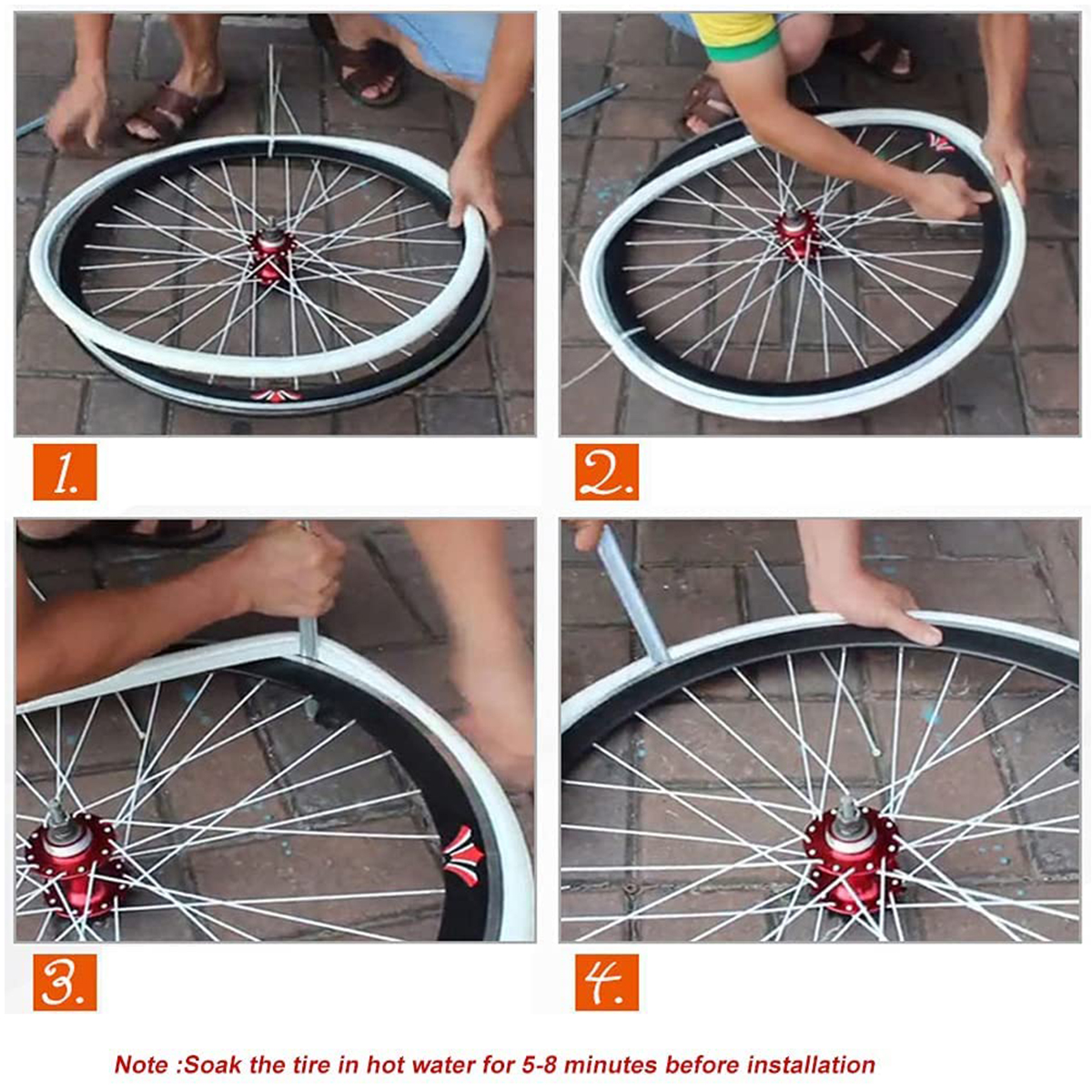 1.

2.

3.

4.

Note :Soak the tire in hot water for 5-8 minutes before installation