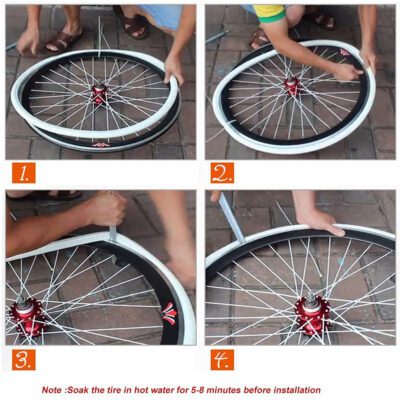 1.

2.

3.

4.

Note :Soak the tire in hot water for 5-8 minutes before installation