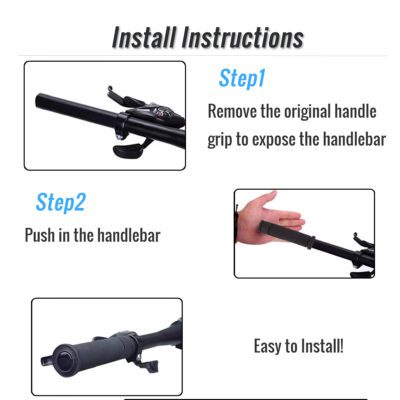 Install Instructions

Step1

Remove the original handle grip to expose the handlebar

Step2

Push in the handlebar

Easy to Install!